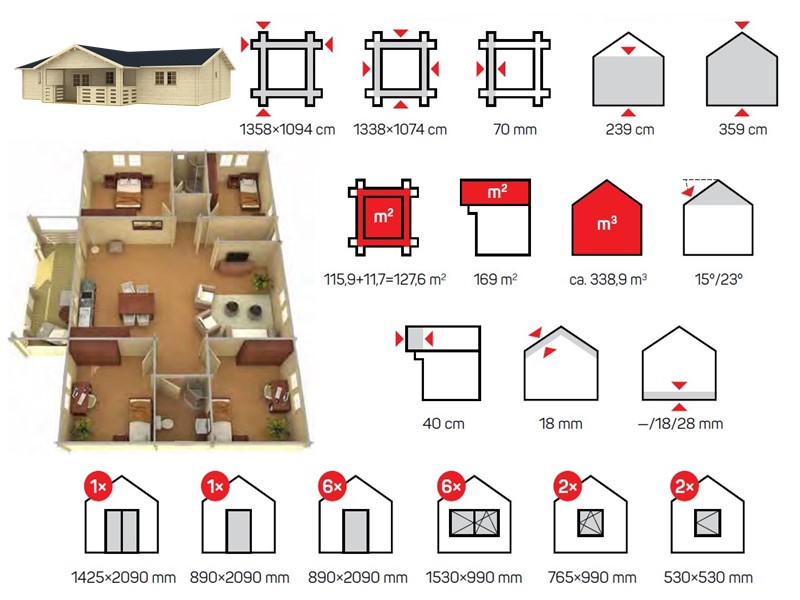 1358×1094 cm
1338×1074 cm
70 mm
239 cm
359 cm

m²
115,9+11,7=127,6 m²
m²
169 m²
m³
ca. 338,9 m³
15°/23°

40 cm
18 mm
–/18/28 mm

1×
1425×2090 mm
1×
890×2090 mm
6×
890×2090 mm
6×
1530×990 mm
2×
765×990 mm
2×
530×530 mm