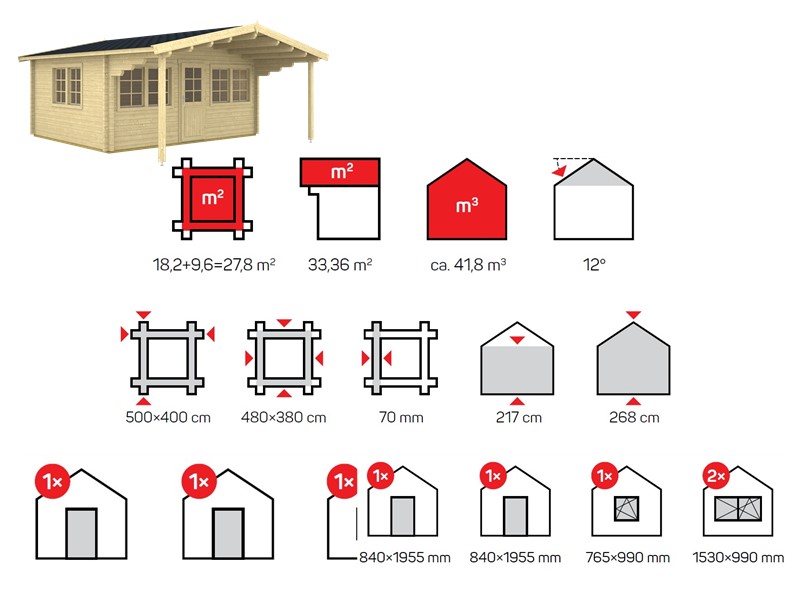 m²

m²

m³

18,2+9,6=27,8 m²

33,36 m²

ca. 41,8 m³

12°

500×400 cm

480×380 cm

70 mm

217 cm

268 cm

1×

1×

1×

1×

1×

1×

2×

840×1955 mm

840×1955 mm

765×990 mm

1530×990 mm