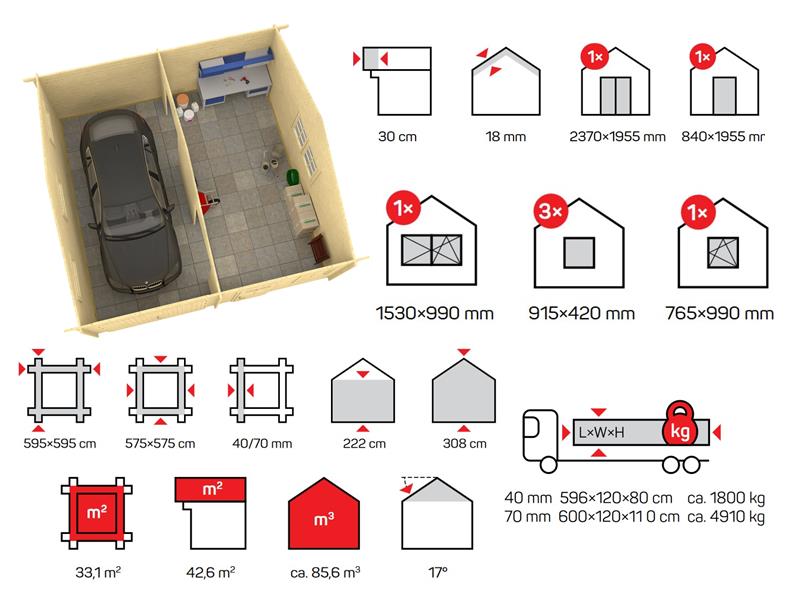 30 cm

18 mm

1×
2370×1955 mm

1×
840×1955 mr

1×
1530×990 mm

3×
915×420 mm

1×
765×990 mm

595×595 cm

575×575 cm

40/70 mm

222 cm

308 cm

L×W×H
kg

40 mm 596×120×80 cm ca. 1800 kg
70 mm 600×120×11 0 cm ca. 4910 kg

m²
33,1 m²

m²
42,6 m²

m³
ca. 85,6 m³

17°